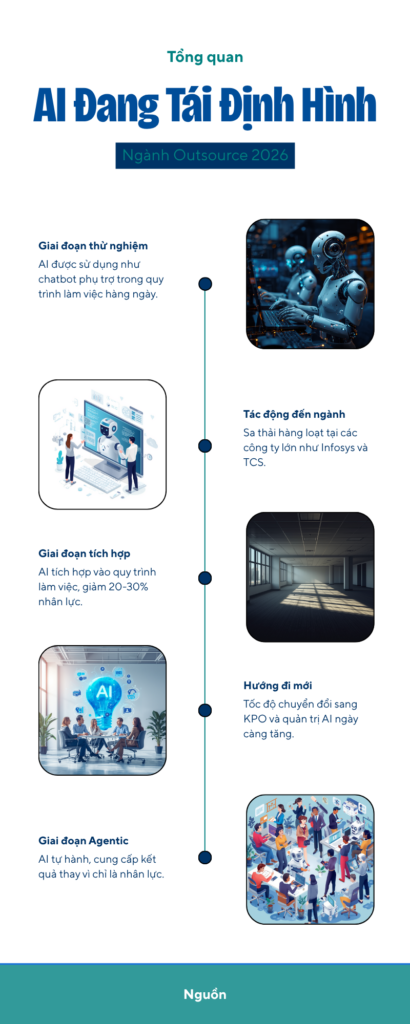 Tổng quan

AI Đang Tái Định Hình

Ngành Outsource 2026

Giai đoạn thử nghiệm
AI được sử dụng như chatbot phụ trợ trong quy trình làm việc hàng ngày.

Tác động đến ngành
Sa thải hàng loạt tại các công ty lớn như Infosys và TCS.

Giai đoạn tích hợp
AI tích hợp vào quy trình làm việc, giảm 20-30% nhân lực.

AI

Hướng đi mới
Tốc độ chuyển đổi sang KPO và quản trị AI ngày càng tăng.

Giai đoạn Agentic
AI tự hành, cung cấp kết quả thay vì chỉ là nhân lực.

Nguồn